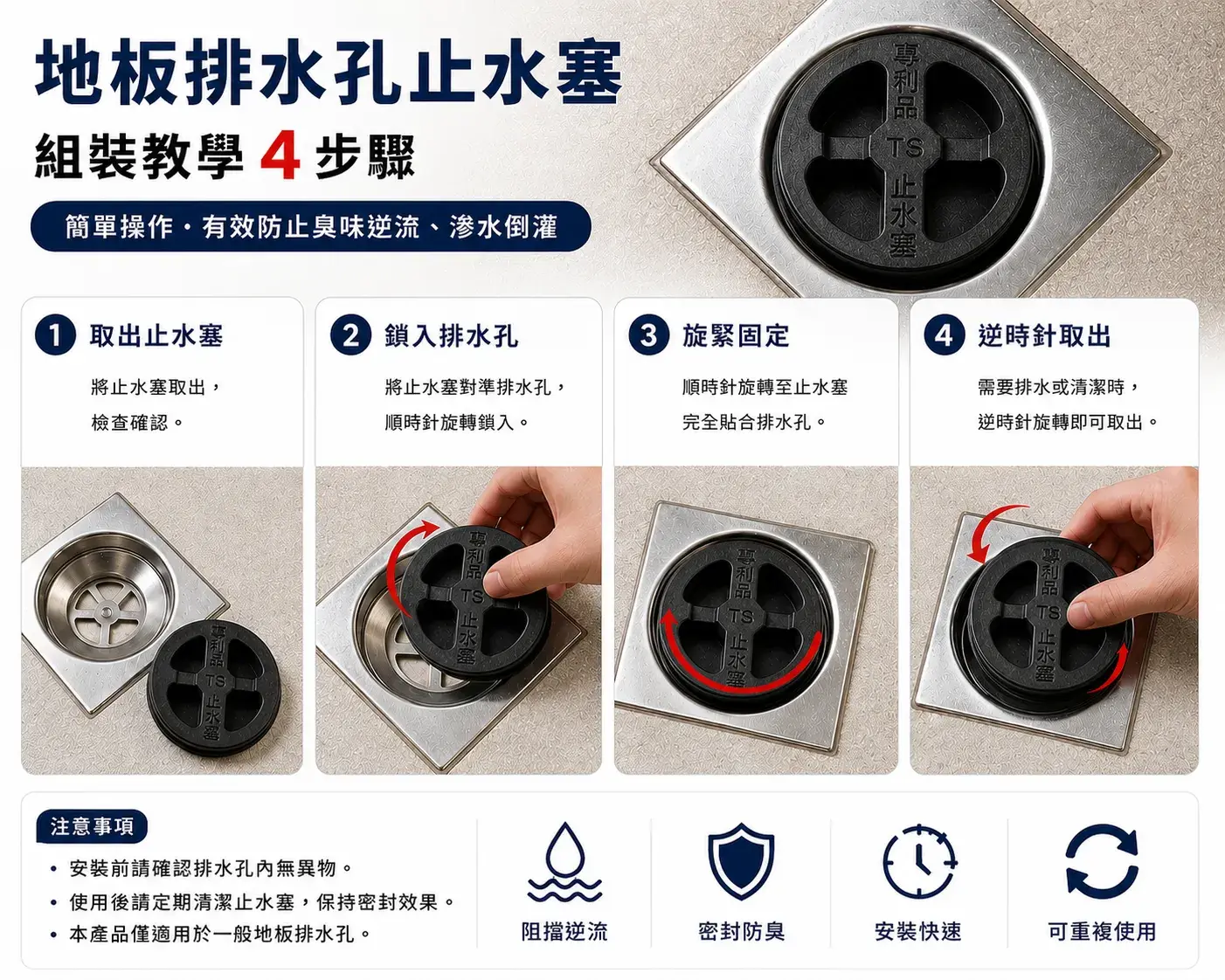 地板排水孔止水塞

組裝教學 4 步驟

簡單操作・有效防止臭味逆流、滲水倒灌

專利品 TS 止水塞

1 取出止水塞

將止水塞取出，檢查確認。

專利品 TS 止水塞

2 鎖入排水孔

將止水塞對準排水孔，順時針旋轉鎖入。

專利品 TS 止水塞

3 旋緊固定

順時針旋轉至止水塞完全貼合排水孔。

專利品 TS 止水塞

4 逆時針取出

需要排水或清潔時，逆時針旋轉即可取出。

專利品 TS 止水塞

注意事項

• 安裝前請確認排水孔內無異物。
• 使用後請定期清潔止水塞，保持密封效果。
• 本產品僅適用於一般地板排水孔。

阻擋逆流

密封防臭

安裝快速

可重複使用